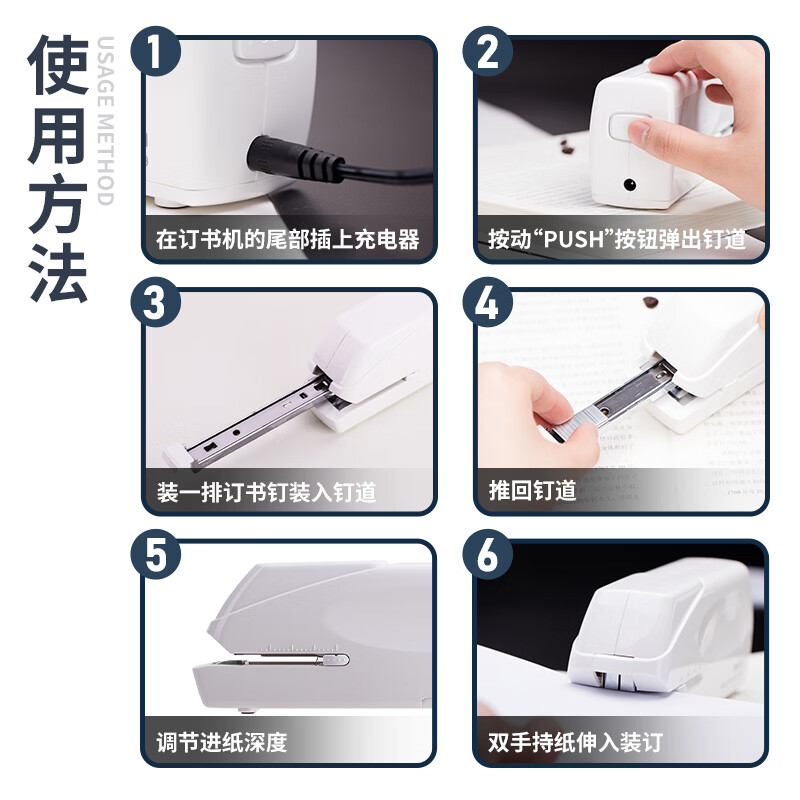 使用方法

USAGE METHOD

1
在订书机的尾部插上充电器

2
按动“PUSH”按钮弹出钉道

3
装一排订书钉装入钉道

4
推回钉道

5
调节进纸深度

6
双手持纸伸入装订